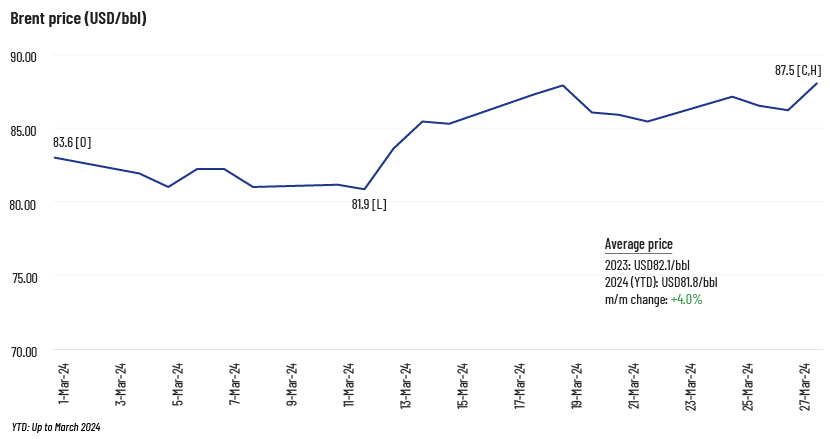 Brent price (USD/bbl)

90.00
85.00
80.00
75.00
70.00

83.6 [O]
81.9 [L]
87.5 [C,H]

Average price
2023: USD82.1/bbl
2024 (YTD): USD81.8/bbl
m/m change: +4.0%

1-Mar-24
3-Mar-24
5-Mar-24
7-Mar-24
9-Mar-24
11-Mar-24
13-Mar-24
15-Mar-24
17-Mar-24
19-Mar-24
21-Mar-24
23-Mar-24
25-Mar-24
27-Mar-24

YTD: Up to March 2024