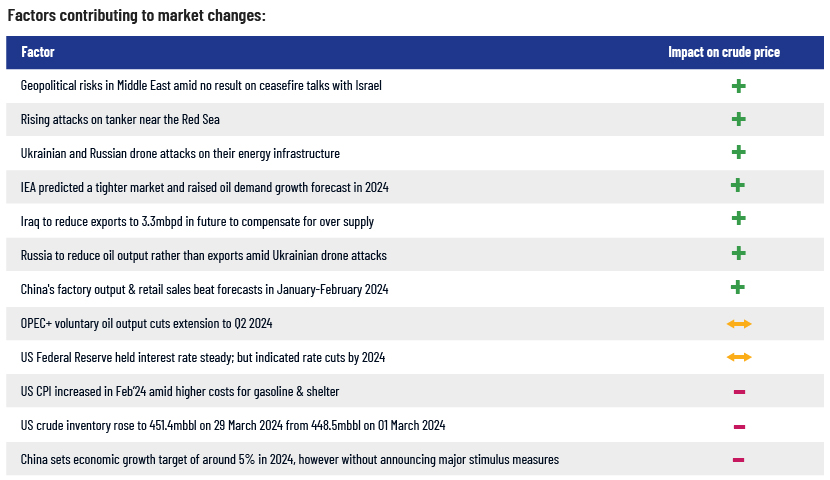 Factors contributing to market changes:

| Factor | Impact on crude price |
|---|---|
| Geopolitical risks in Middle East amid no result on ceasefire talks with Israel | + |
| Rising attacks on tanker near the Red Sea | + |
| Ukrainian and Russian drone attacks on their energy infrastructure | + |
| IEA predicted a tighter market and raised oil demand growth forecast in 2024 | + |
| Iraq to reduce exports to 3.3mbpd in future to compensate for over supply | + |
| Russia to reduce oil output rather than exports amid Ukrainian drone attacks | + |
| China's factory output & retail sales beat forecasts in January-February 2024 | + |
| OPEC+ voluntary oil output cuts extension to Q2 2024 | ↔ |
| US Federal Reserve held interest rate steady; but indicated rate cuts by 2024 | ↔ |
| US CPI increased in Feb'24 amid higher costs for gasoline & shelter | − |
| US crude inventory rose to 451.4mbbl on 29 March 2024 from 448.5mbbl on 01 March 2024 | − |
| China sets economic growth target of around 5% in 2024, however without announcing major stimulus measures | − |