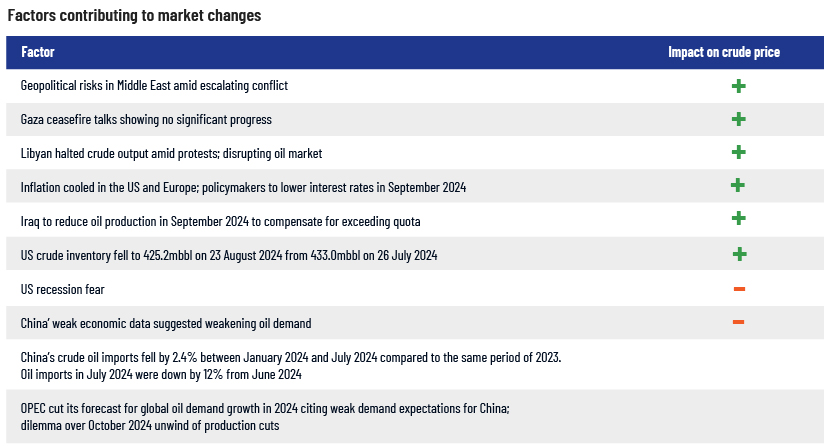 Factors contributing to market changes

| Factor | Impact on crude price |
|---|---|
| Geopolitical risks in Middle East amid escalating conflict | + |
| Gaza ceasefire talks showing no significant progress | + |
| Libyan halted crude output amid protests; disrupting oil market | + |
| Inflation cooled in the US and Europe; policymakers to lower interest rates in September 2024 | + |
| Iraq to reduce oil production in September 2024 to compensate for exceeding quota | + |
| US crude inventory fell to 425.2mbbl on 23 August 2024 from 433.0mbbl on 26 July 2024 | + |
| US recession fear | − |
| China' weak economic data suggested weakening oil demand | − |
| China's crude oil imports fell by 2.4% between January 2024 and July 2024 compared to the same period of 2023. Oil imports in July 2024 were down by 12% from June 2024 | |
| OPEC cut its forecast for global oil demand growth in 2024 citing weak demand expectations for China; dilemma over October 2024 unwind of production cuts | |